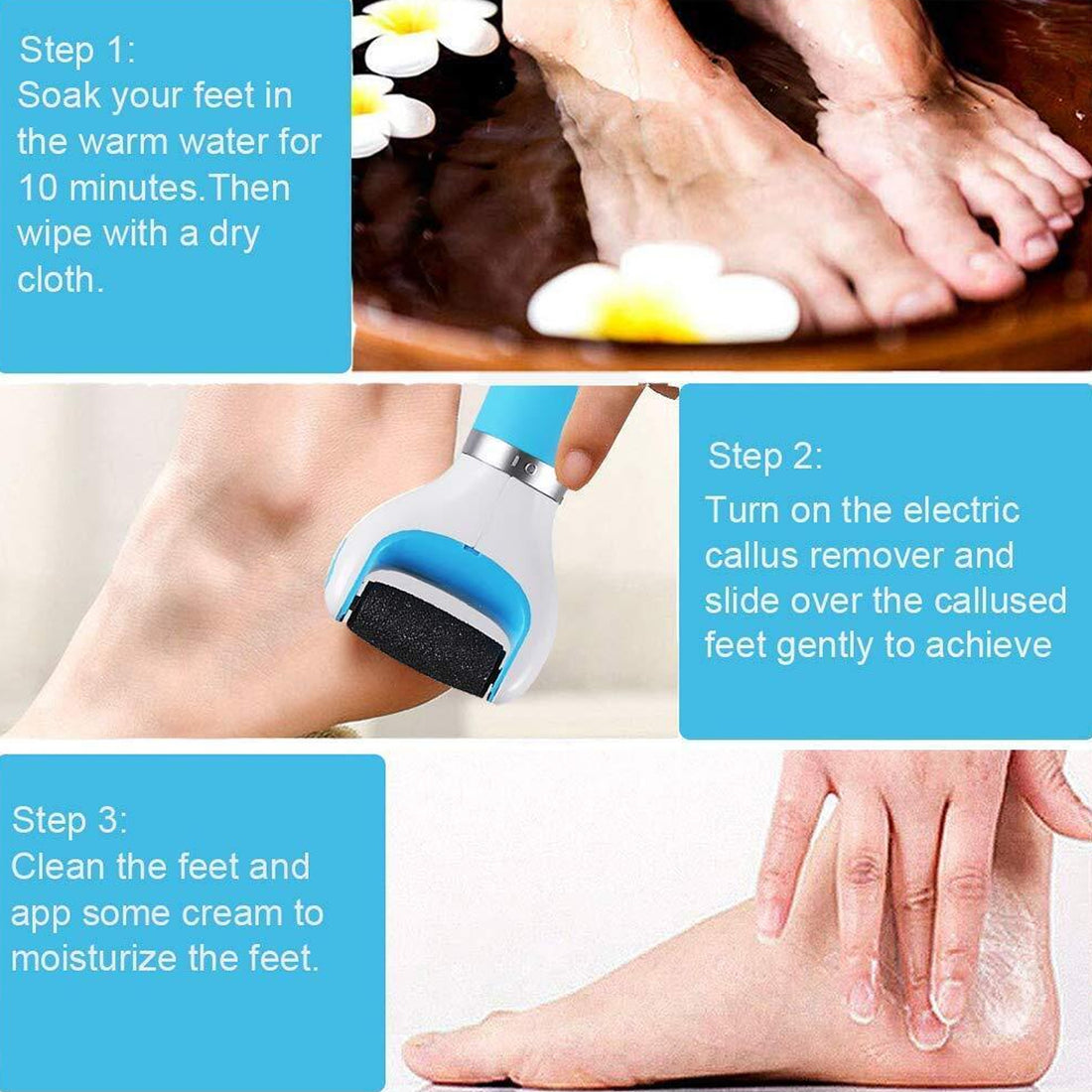 Step 1:
Soak your feet in the warm water for 10 minutes.Then wipe with a dry cloth.

Step 2:
Turn on the electric callus remover and slide over the callused feet gently to achieve

Step 3:
Clean the feet and app some cream to moisturize the feet.